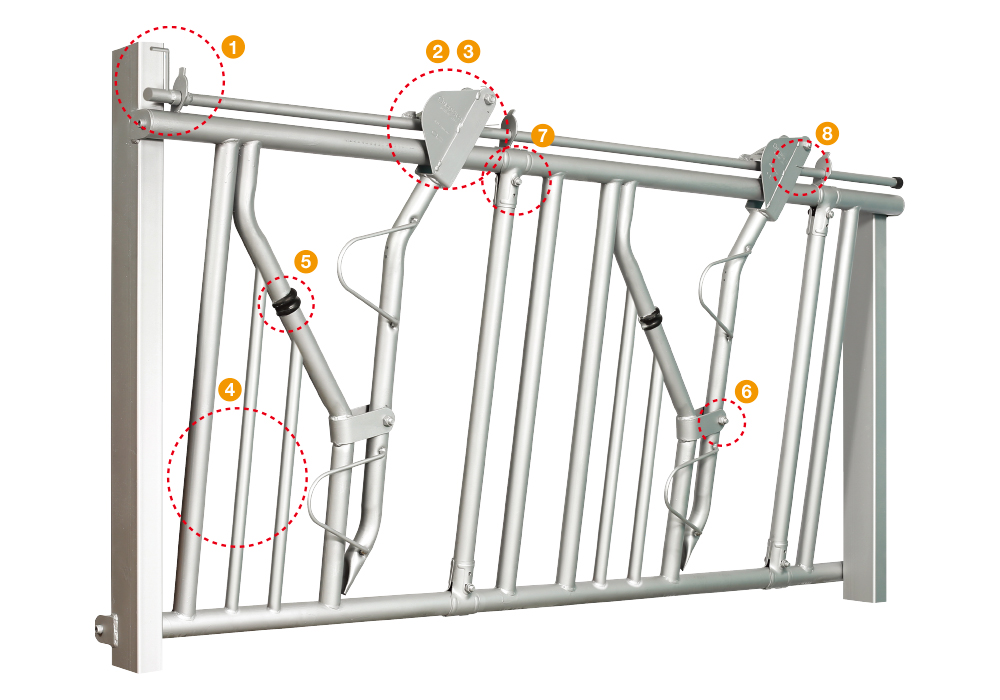 1
2 3
7
8
5
4
6